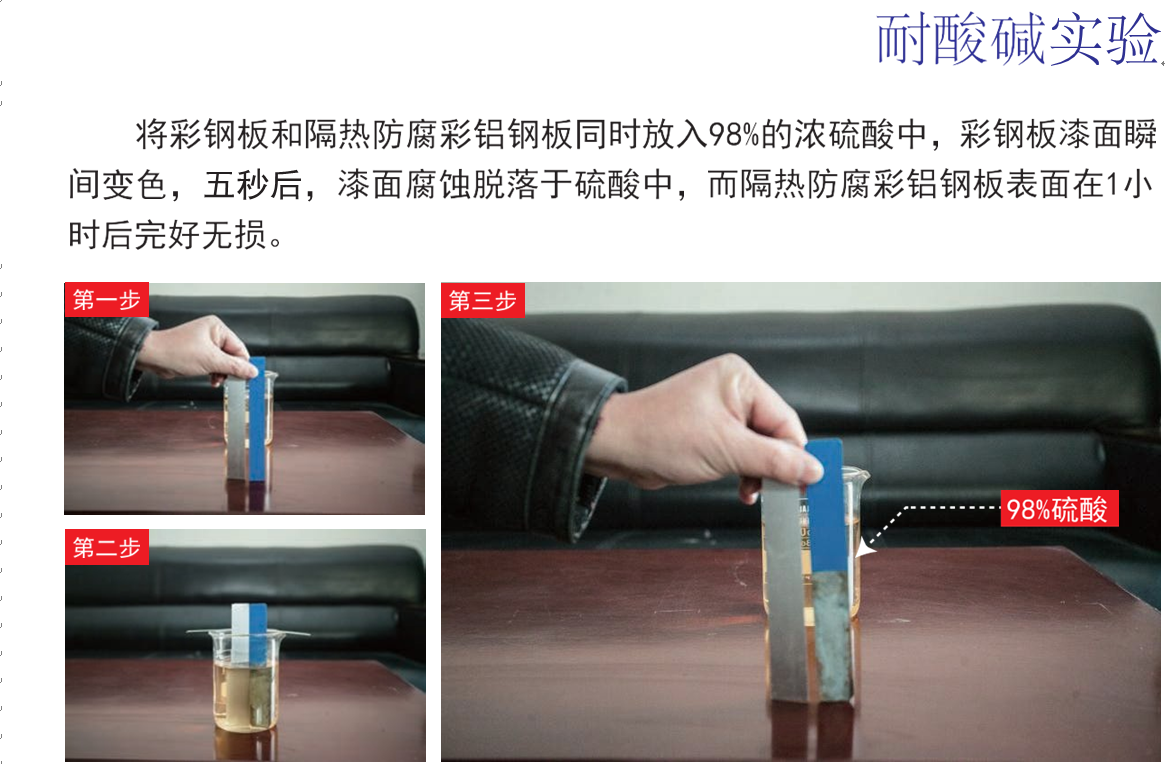 耐酸碱实验

将彩钢板和隔热防腐彩铝钢板同时放入98%的浓硫酸中，彩钢板漆面瞬间变色，五秒后，漆面腐蚀脱落于硫酸中，而隔热防腐彩铝钢板表面在1小时后完好无损。

第一步

第二步

第三步

98%硫酸